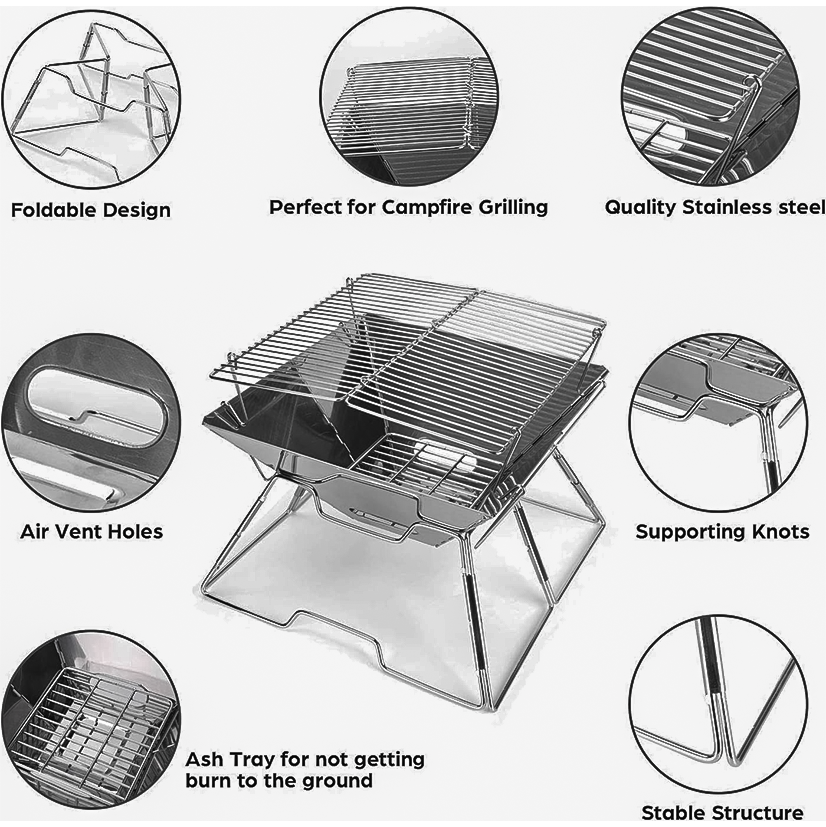 Foldable Design

Perfect for Campfire Grilling

Quality Stainless steel

Air Vent Holes

Supporting Knots

Ash Tray for not getting burn to the ground

Stable Structure